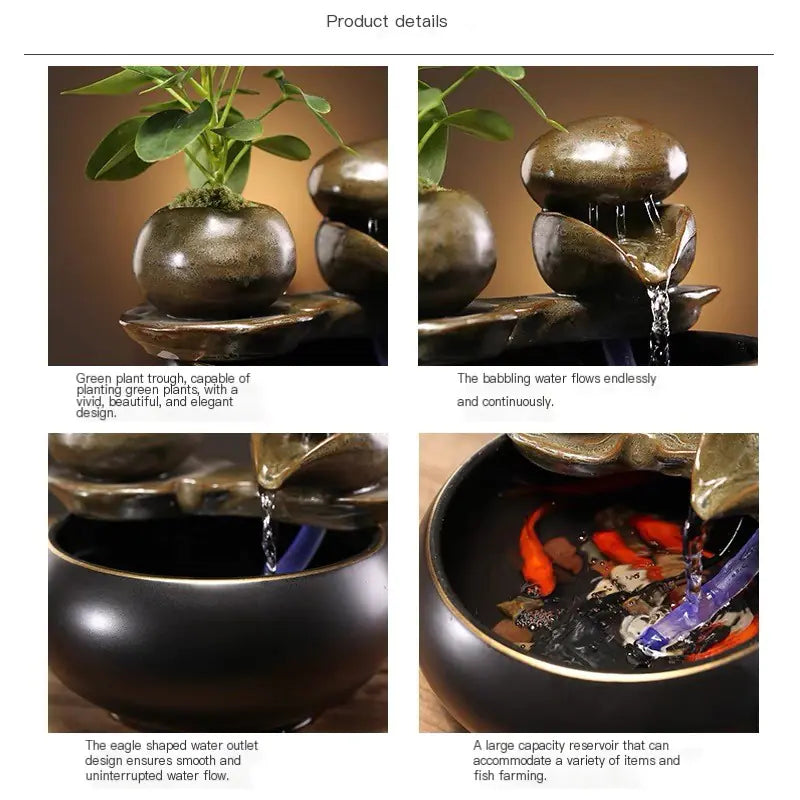 Product details

Green plant trough, capable of planting green plants, with a vivid, beautiful, and elegant design.

The babbling water flows endlessly and continuously.

The eagle shaped water outlet design ensures smooth and uninterrupted water flow.

A large capacity reservoir that can accommodate a variety of items and fish farming.